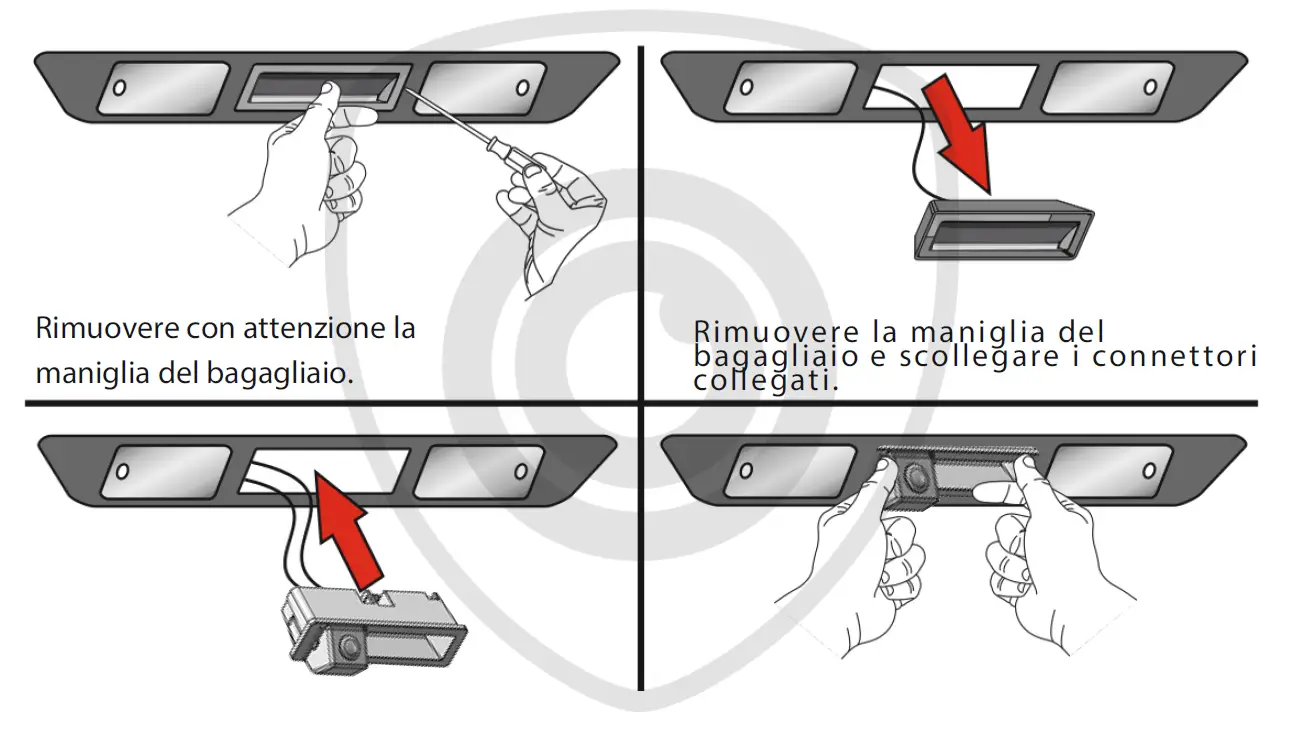 Rimuovere con attenzione la maniglia del bagagliaio.

Rimuovere la maniglia del bagagliaio e scollegare i connettori collegati.