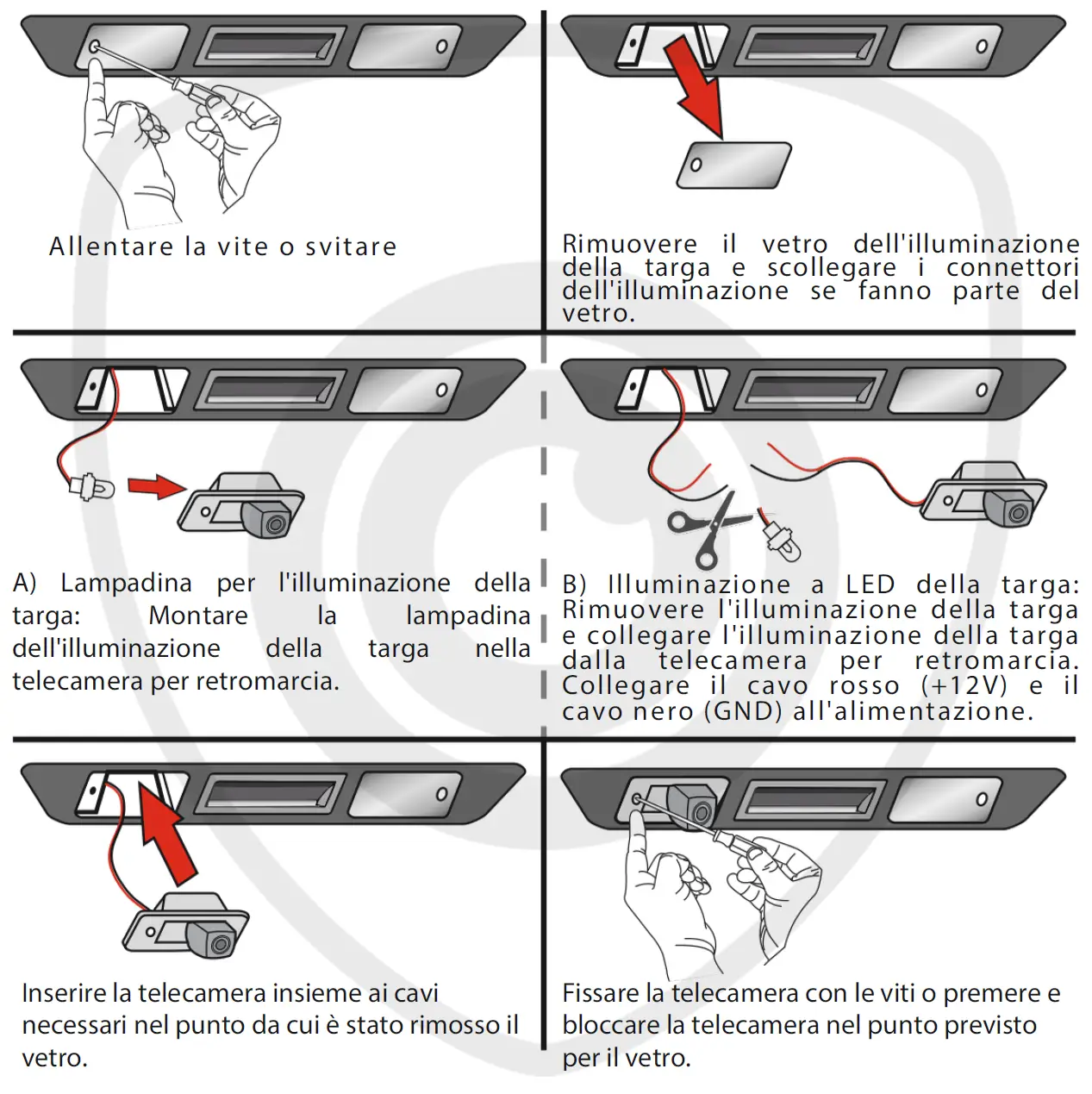 Allentare la vite o svitare

Rimuovere il vetro dell'illuminazione della targa e scollegare i connettori dell'illuminazione se fanno parte del vetro.

A) Lampadina per l'illuminazione della targa: Montare la lampadina dell'illuminazione della targa nella telecamera per retromarcia.

B) Illuminazione a LED della targa: Rimuovere l'illuminazione della targa e collegare l'illuminazione della targa dalla telecamera per retromarcia. Collegare il cavo rosso (+12V) e il cavo nero (GND) all'alimentazione.

Inserire la telecamera insieme ai cavi necessari nel punto da cui è stato rimosso il vetro.

Fissare la telecamera con le viti o premere e bloccare la telecamera nel punto previsto per il vetro.